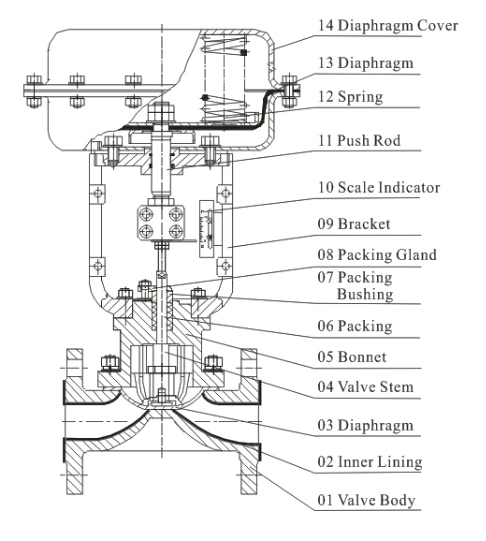 14 Diaphragm Cover
13 Diaphragm
12 Spring
11 Push Rod
10 Scale Indicator
09 Bracket
08 Packing Gland
07 Packing Bushing
06 Packing
05 Bonnet
04 Valve Stem
03 Diaphragm
02 Inner Lining
01 Valve Body